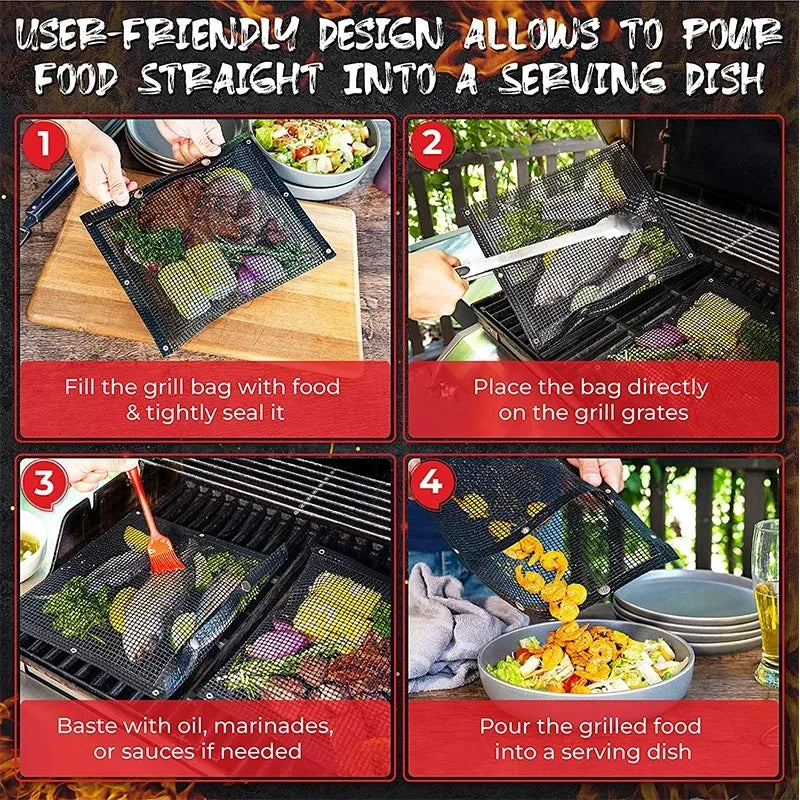 USER-FRIENDLY DESIGN ALLOWS TO POUR FOOD STRAIGHT INTO A SERVING DISH

1

Fill the grill bag with food & tightly seal it

2

Place the bag directly on the grill grates

3

Baste with oil, marinades, or sauces if needed

4

Pour the grilled food into a serving dish